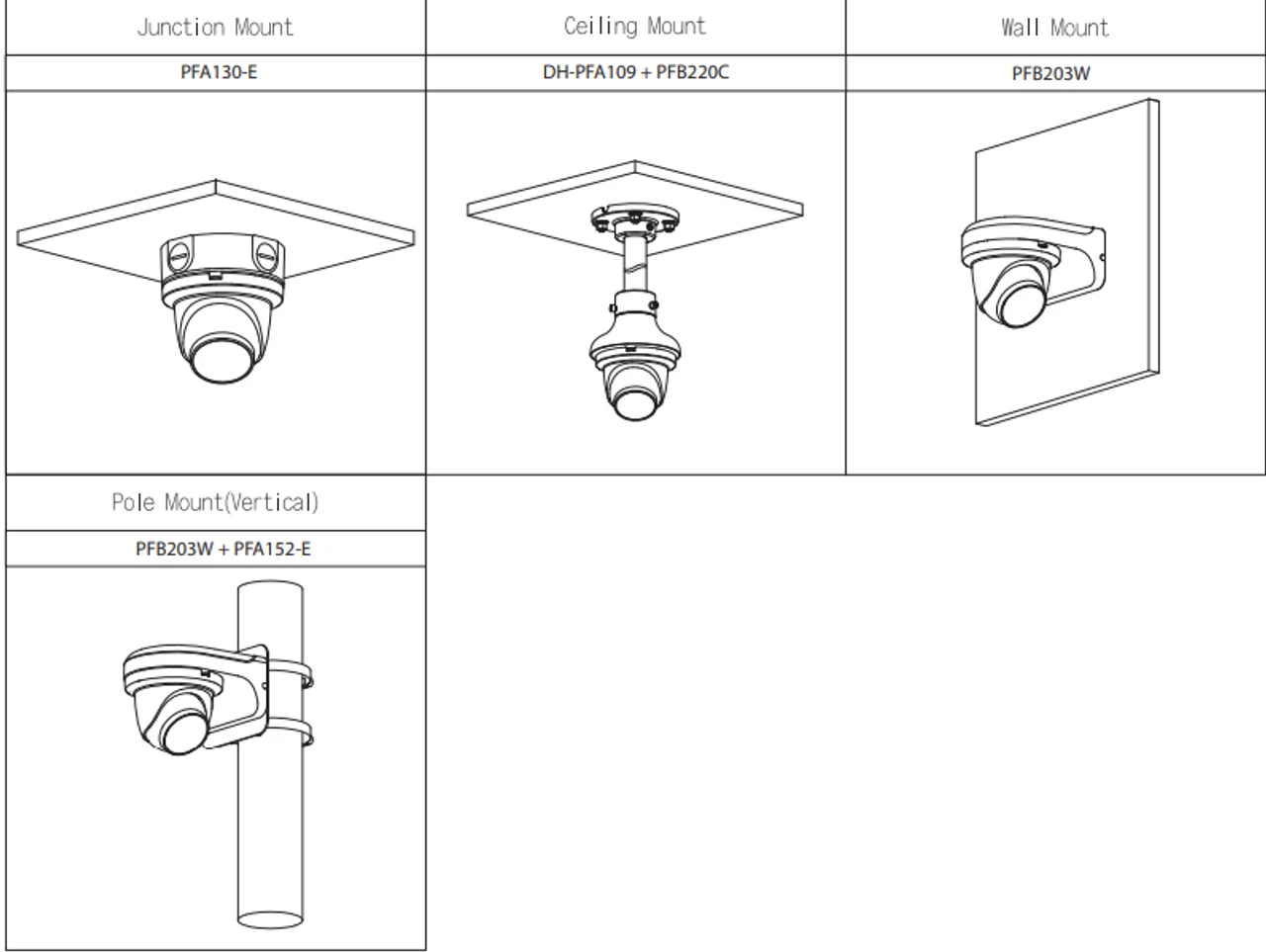 | Junction Mount | Ceiling Mount | Wall Mount |
|---|---|---|
| PFA130-E | DH-PFA109 + PFB220C | PFB203W |

| Pole Mount(Vertical) |
|---|
| PFB203W + PFA152-E |