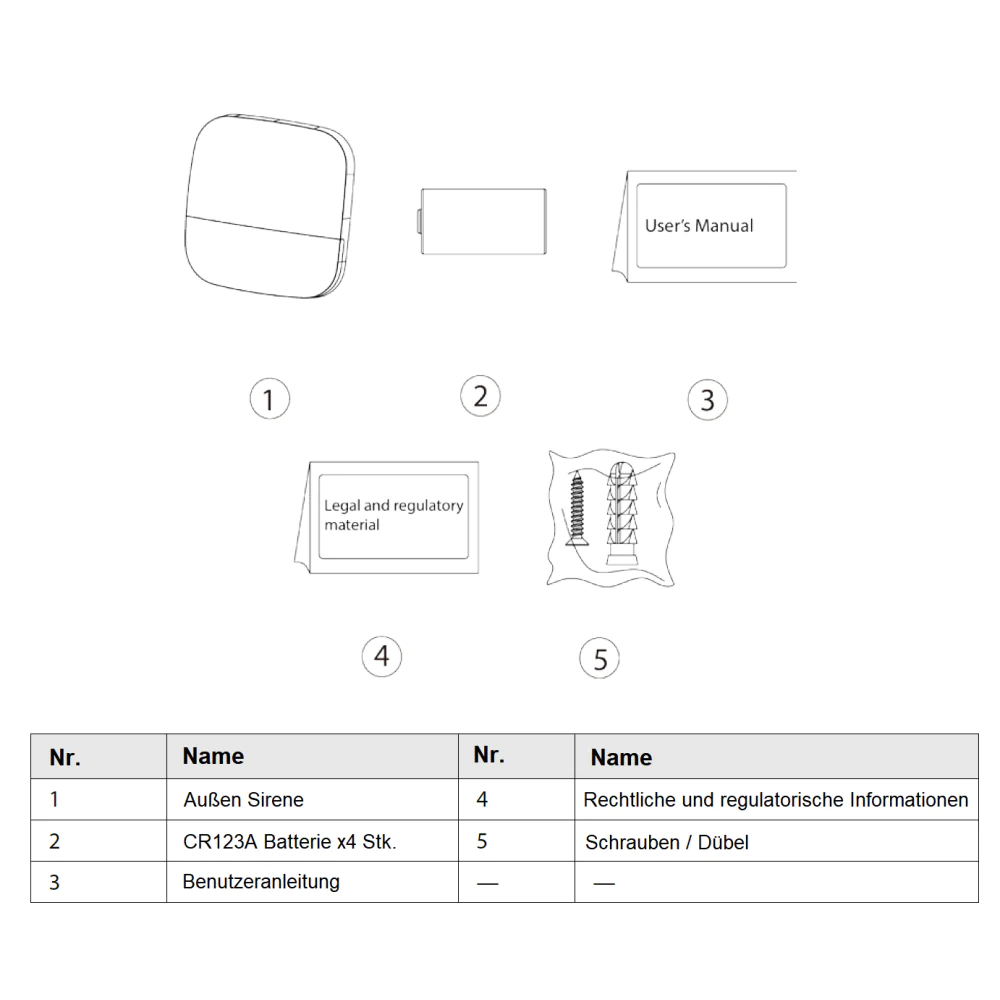 User's Manual

1

2

3

Legal and regulatory material

4

5

| Nr. | Name | Nr. | Name |
|---|---|---|---|
| 1 | Außen Sirene | 4 | Rechtliche und regulatorische Informationen |
| 2 | CR123A Batterie x4 Stk. | 5 | Schrauben / Dübel |
| 3 | Benutzeranleitung | — | — |