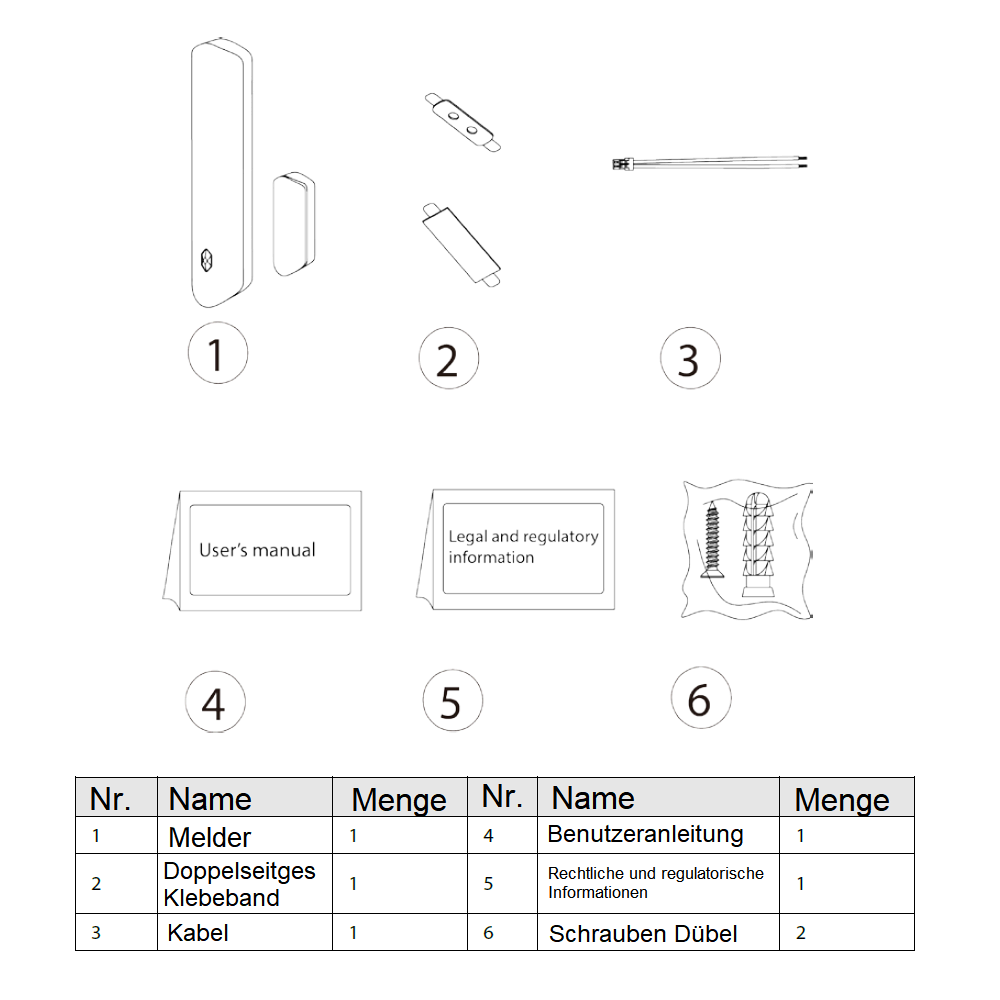 1

2

3

User's manual

Legal and regulatory information

4

5

6

| Nr. | Name | Menge | Nr. | Name | Menge |
|---|---|---|---|---|---|
| 1 | Melder | 1 | 4 | Benutzeranleitung | 1 |
| 2 | Doppelseitges Klebeband | 1 | 5 | Rechtliche und regulatorische Informationen | 1 |
| 3 | Kabel | 1 | 6 | Schrauben Dübel | 2 |