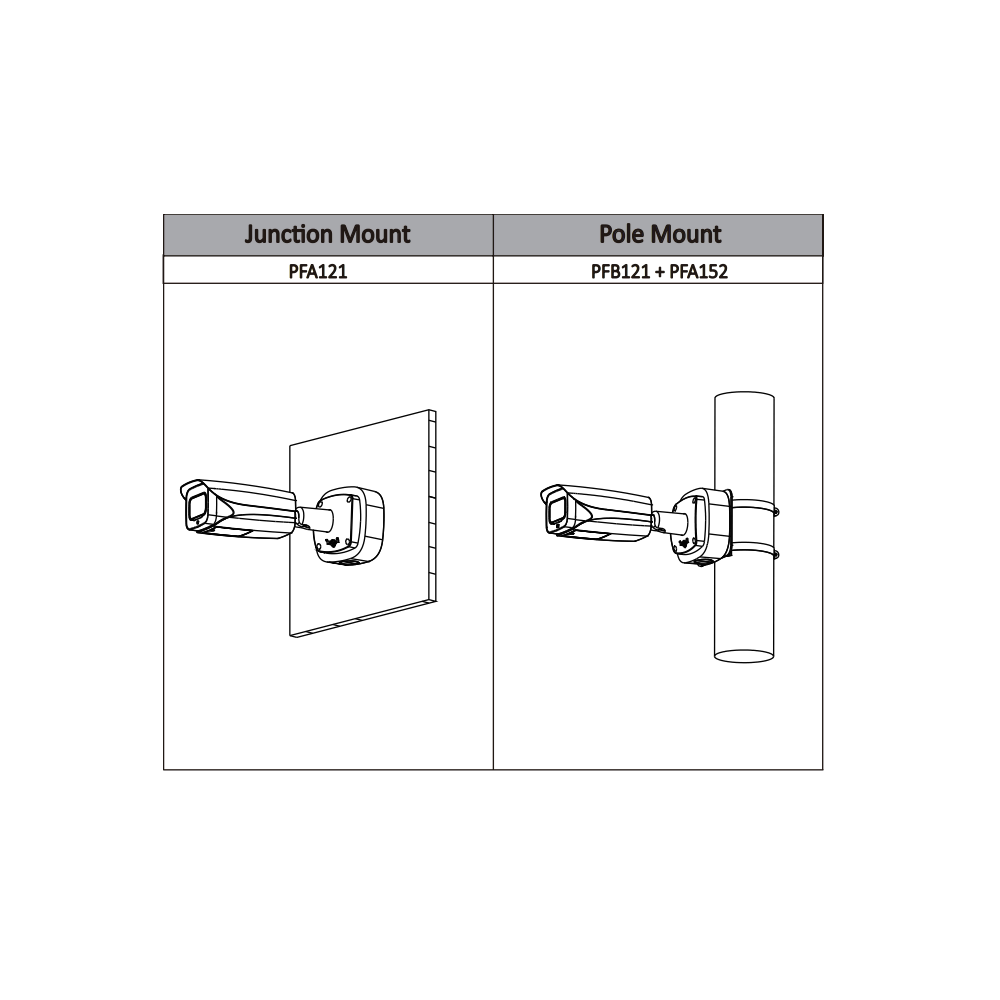 | Junction Mount | Pole Mount |
|---|---|
| PFA121 | PFB121 + PFA152 |