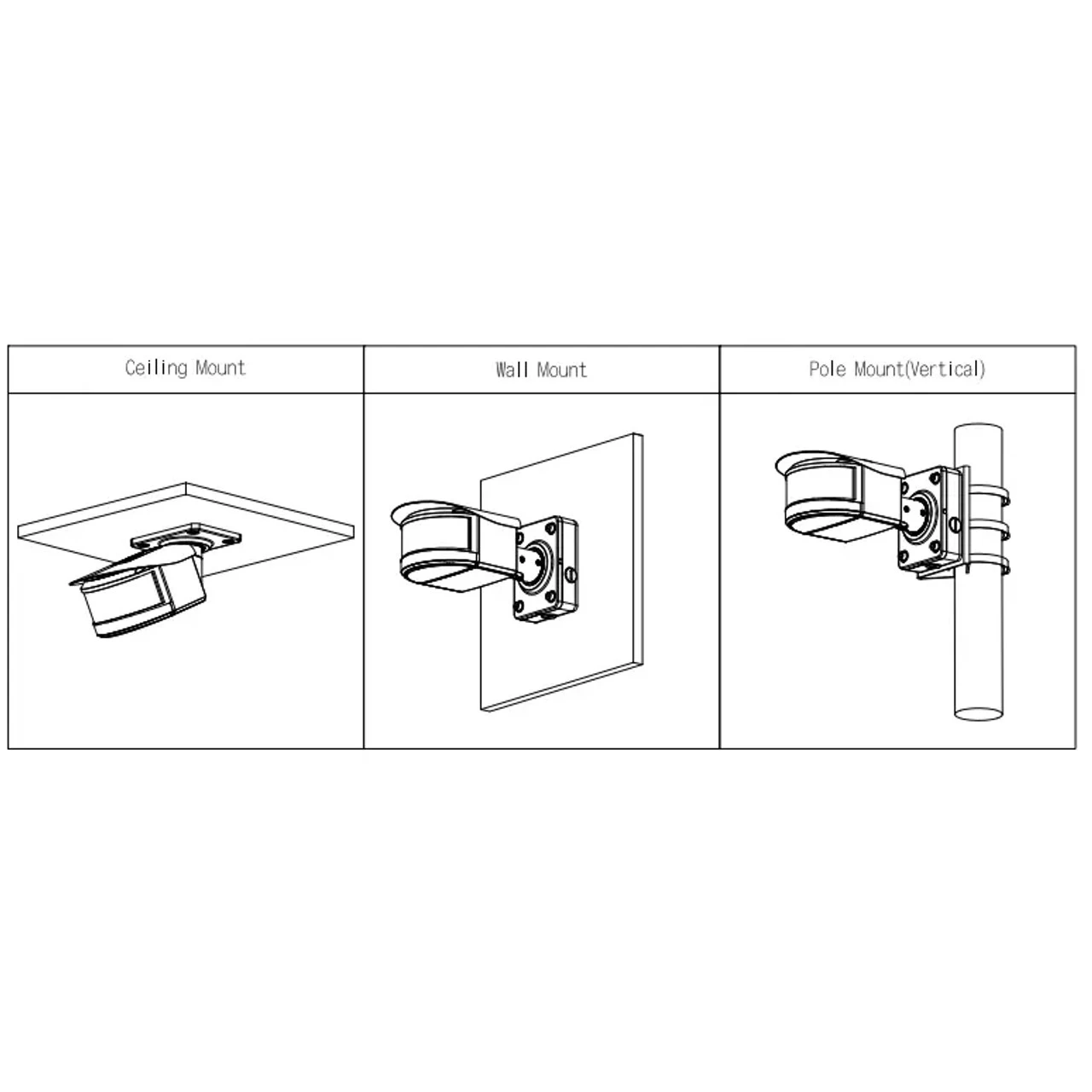 | Ceiling Mount | Wall Mount | Pole Mount(Vertical) |
|---|---|---|
| | | |