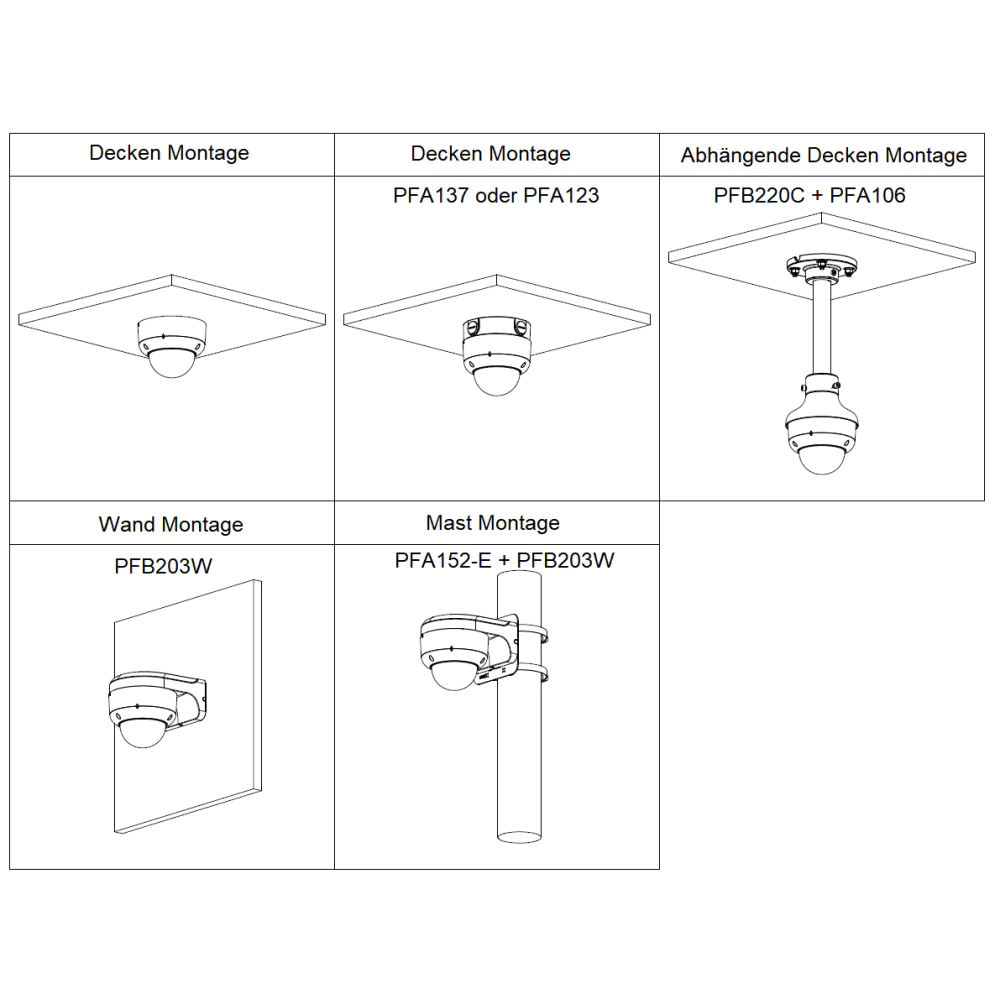 | Decken Montage | Decken Montage | Abhängende Decken Montage |
|---|---|---|
| | PFA137 oder PFA123 | PFB220C + PFA106 |

| Wand Montage | Mast Montage |
|---|---|
| PFB203W | PFA152-E + PFB203W |