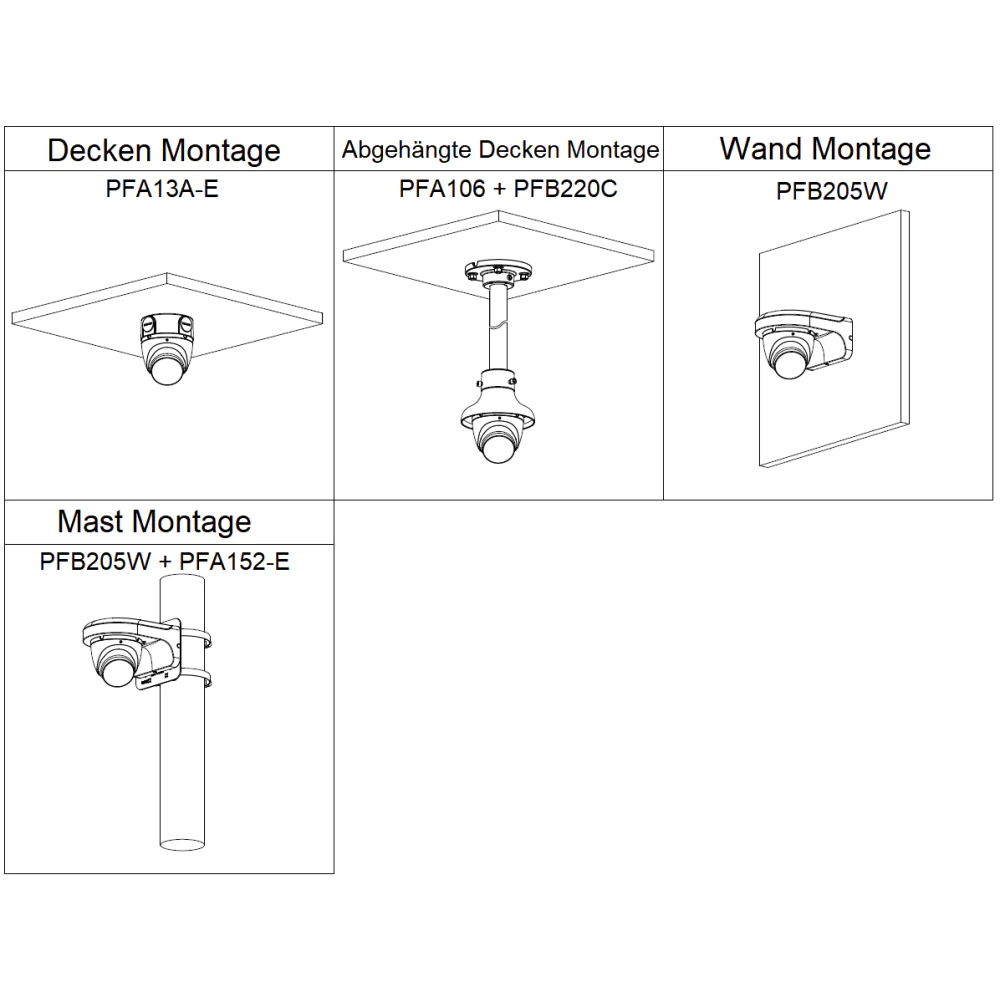 | Decken Montage | Abgehängte Decken Montage | Wand Montage |
|---|---|---|
| PFA13A-E | PFA106 + PFB220C | PFB205W |

| Mast Montage |
|---|
| PFB205W + PFA152-E |