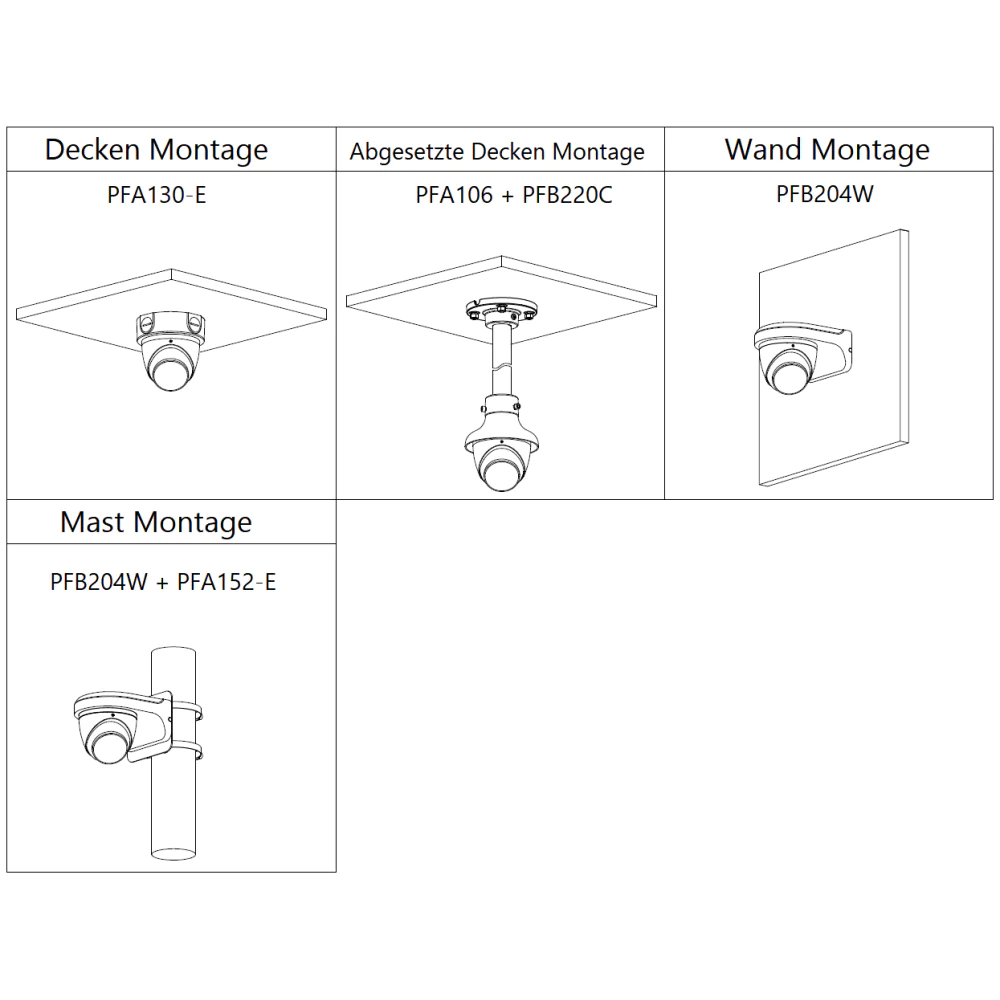 | Decken Montage | Abgesetzte Decken Montage | Wand Montage |
|---|---|---|
| PFA130-E | PFA106 + PFB220C | PFB204W |

| Mast Montage |
|---|
| PFB204W + PFA152-E |