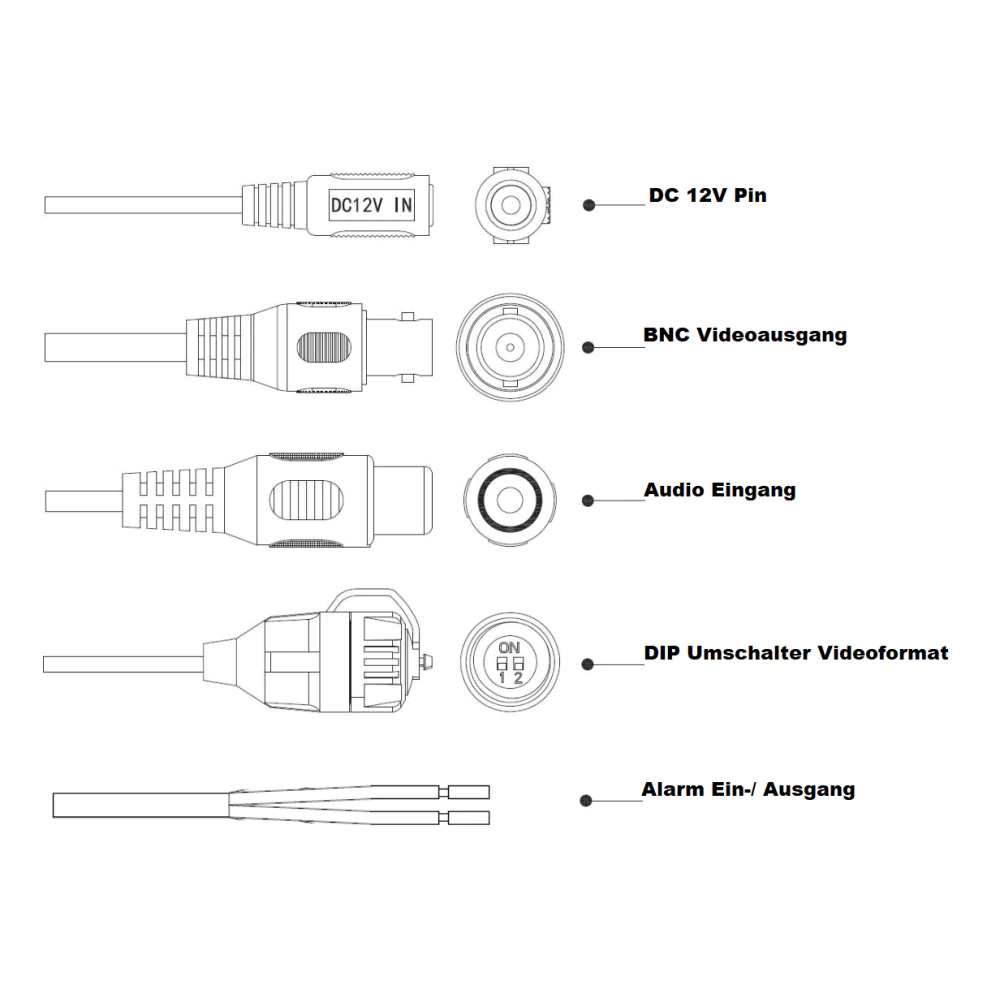 DC12V IN

DC 12V Pin

BNC Videoausgang

Audio Eingang

ON
1 2

DIP Umschalter Videoformat

Alarm Ein-/ Ausgang