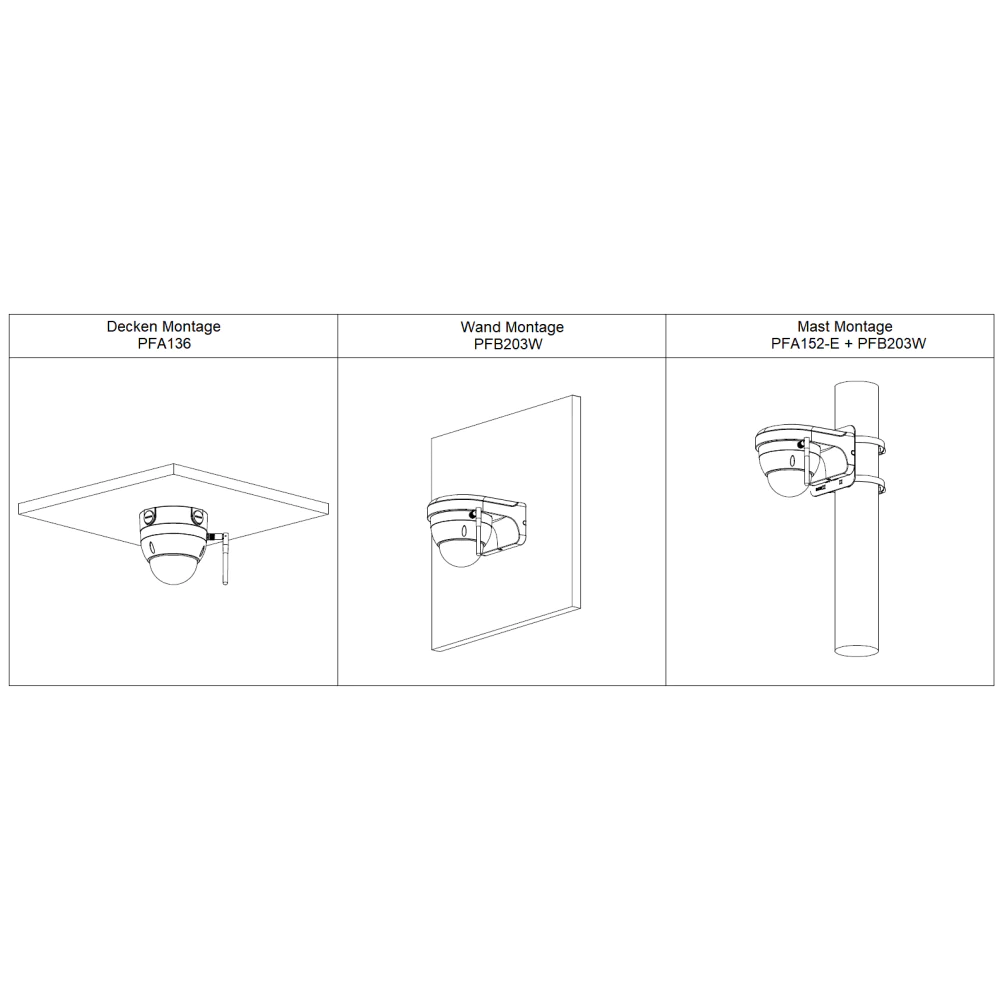 | Decken Montage PFA136 | Wand Montage PFB203W | Mast Montage PFA152-E + PFB203W |
|---|---|---|
| | | |