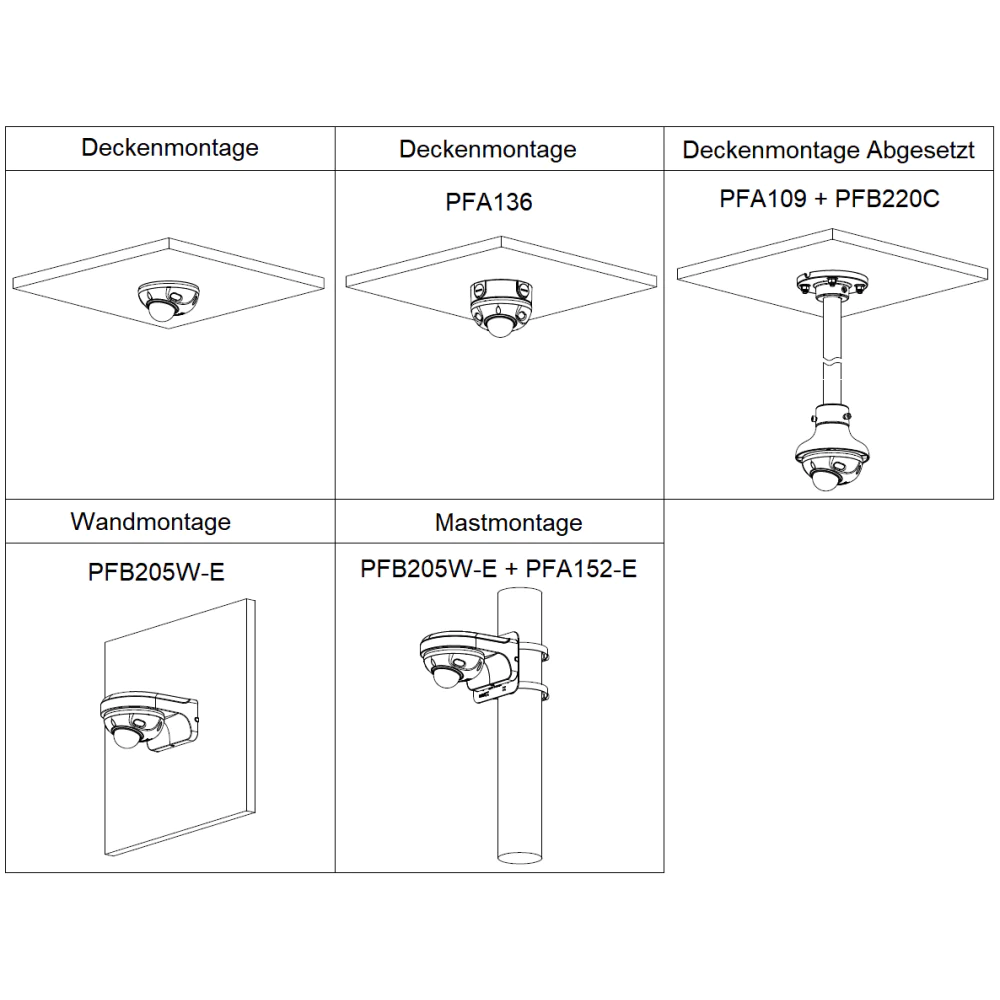 | Deckenmontage | Deckenmontage | Deckenmontage Abgesetzt |
|---|---|---|
| | PFA136 | PFA109 + PFB220C |
| Wandmontage | Mastmontage | |
| PFB205W-E | PFB205W-E + PFA152-E | |