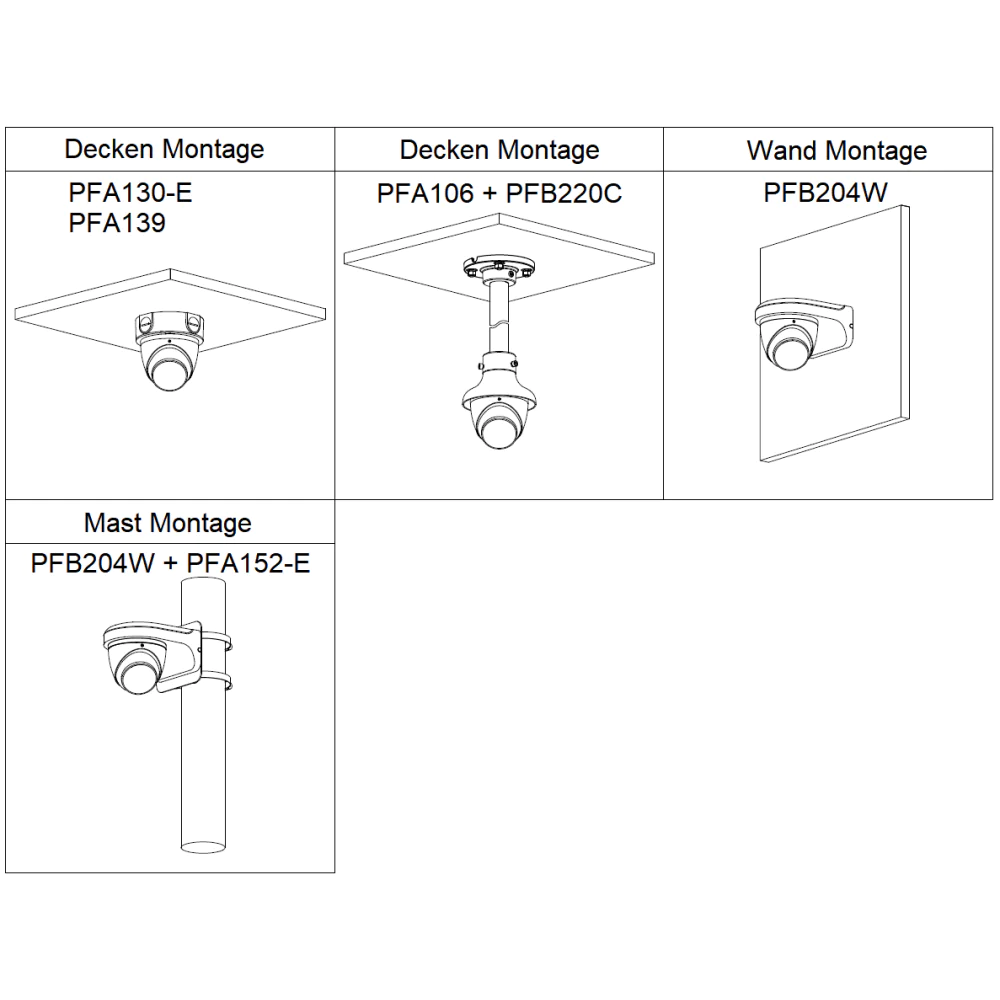 | Decken Montage | Decken Montage | Wand Montage |
|---|---|---|
| PFA130-E PFA139 | PFA106 + PFB220C | PFB204W |

| Mast Montage |
|---|
| PFB204W + PFA152-E |