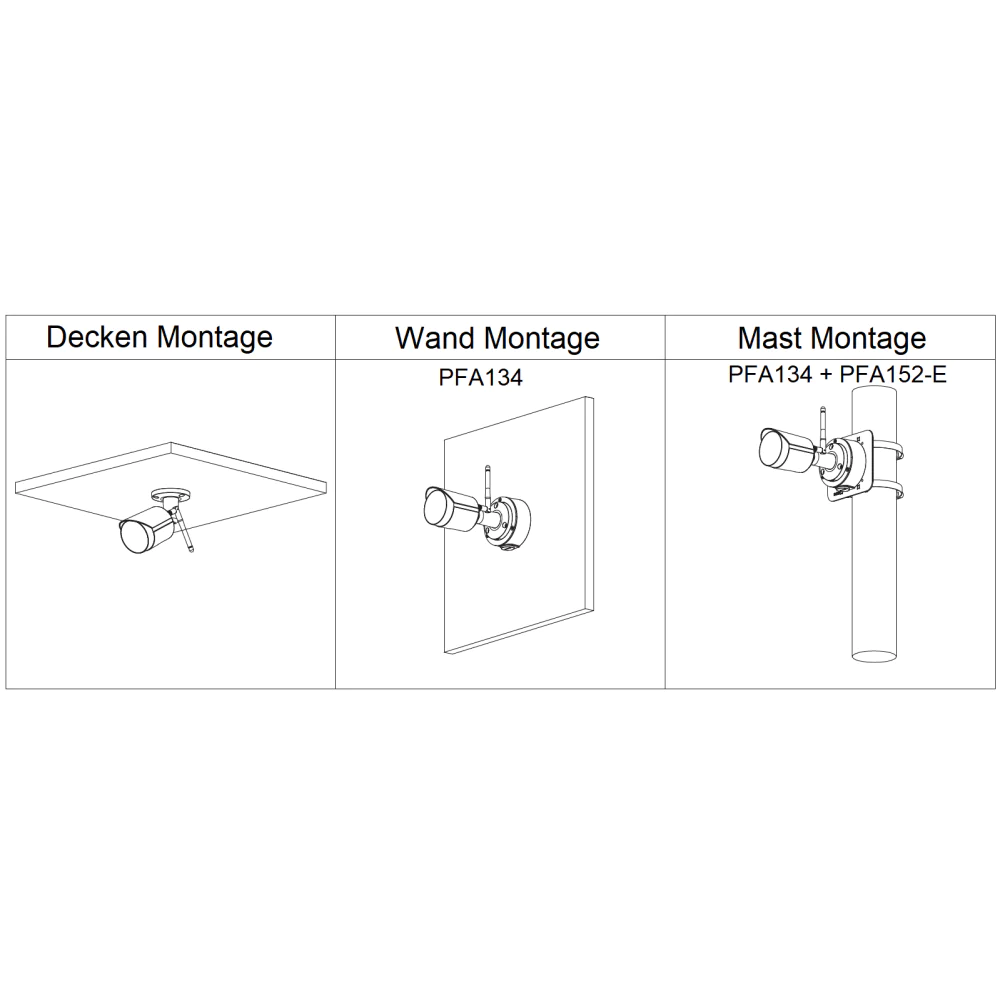 | Decken Montage | Wand Montage | Mast Montage |
|---|---|---|
| | PFA134 | PFA134 + PFA152-E |