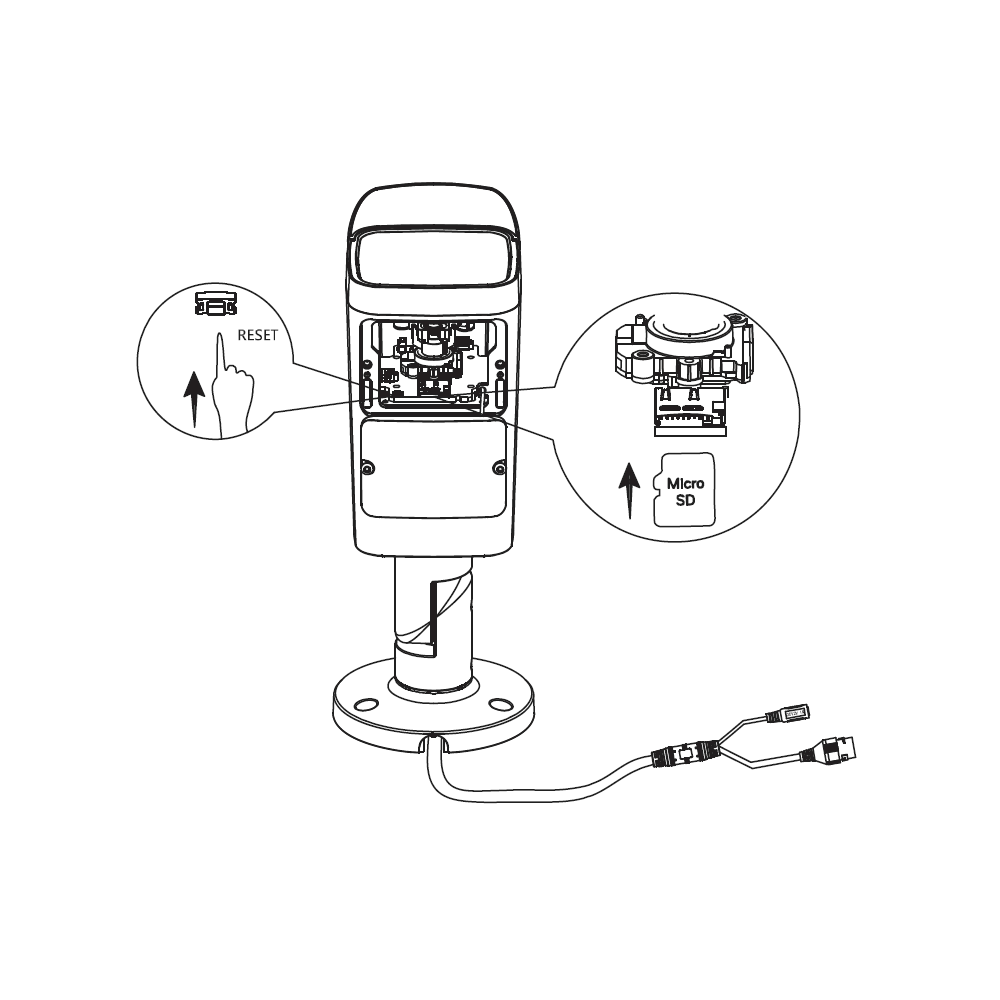 RESET

Micro SD