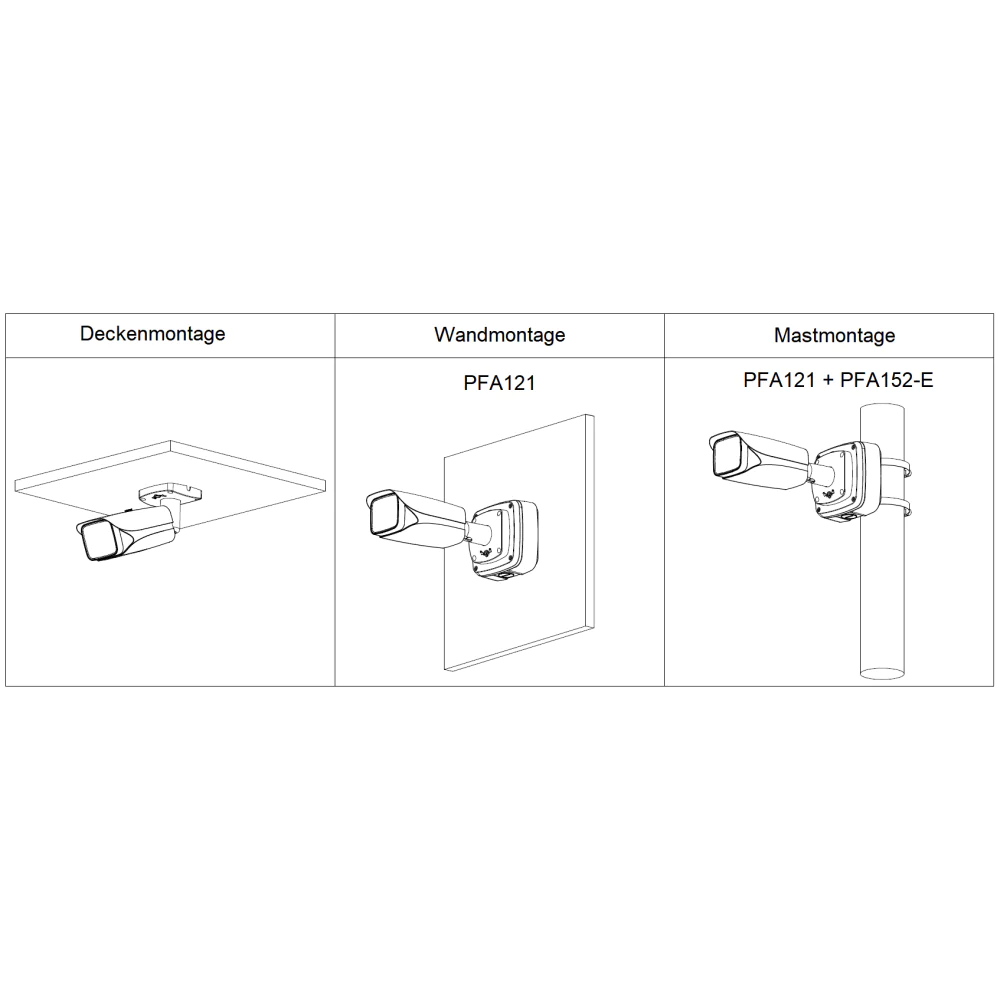 | Deckenmontage | Wandmontage | Mastmontage |
|---|---|---|
|  | PFA121 | PFA121 + PFA152-E |