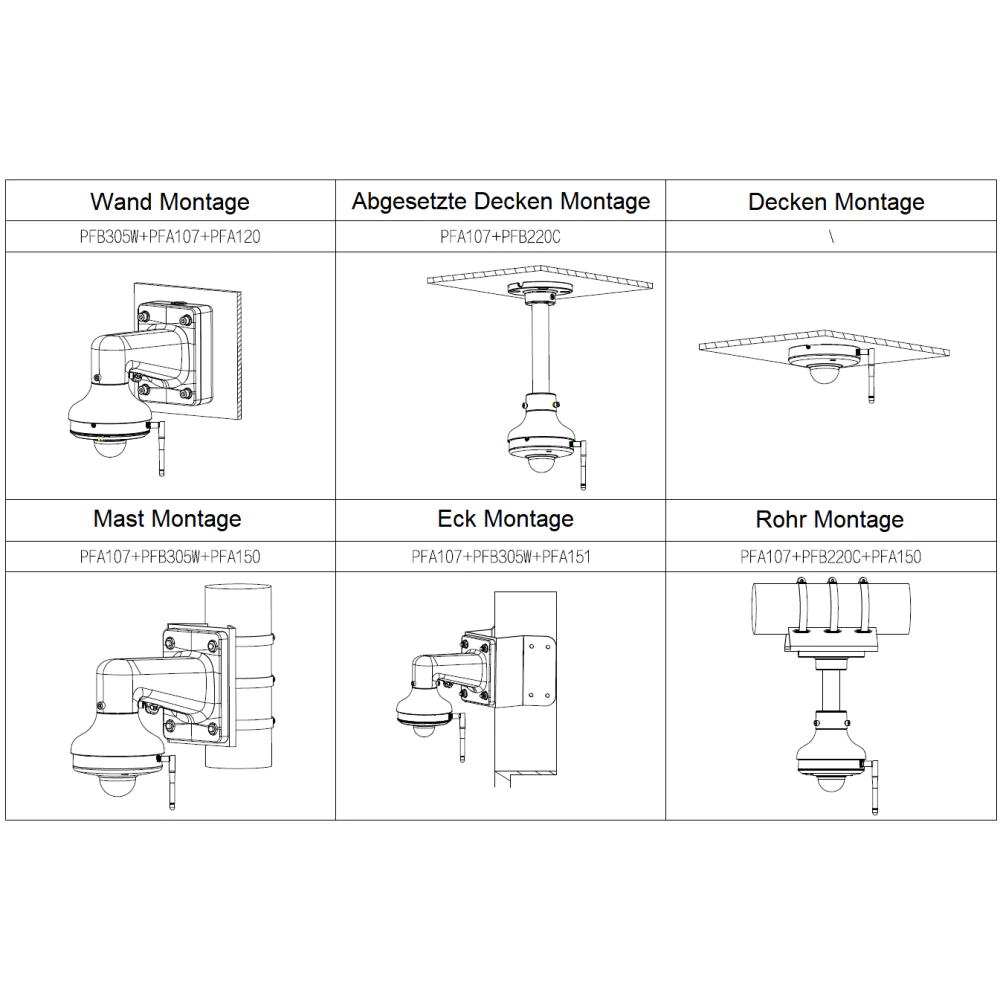 | Wand Montage | Abgesetzte Decken Montage | Decken Montage |
|---|---|---|
| PFB305W+PFA107+PFA120 | PFA107+PFB220C | \ |
| | | |
| Mast Montage | Eck Montage | Rohr Montage |
| PFA107+PFB305W+PFA150 | PFA107+PFB305W+PFA151 | PFA107+PFB220C+PFA150 |
| | | |