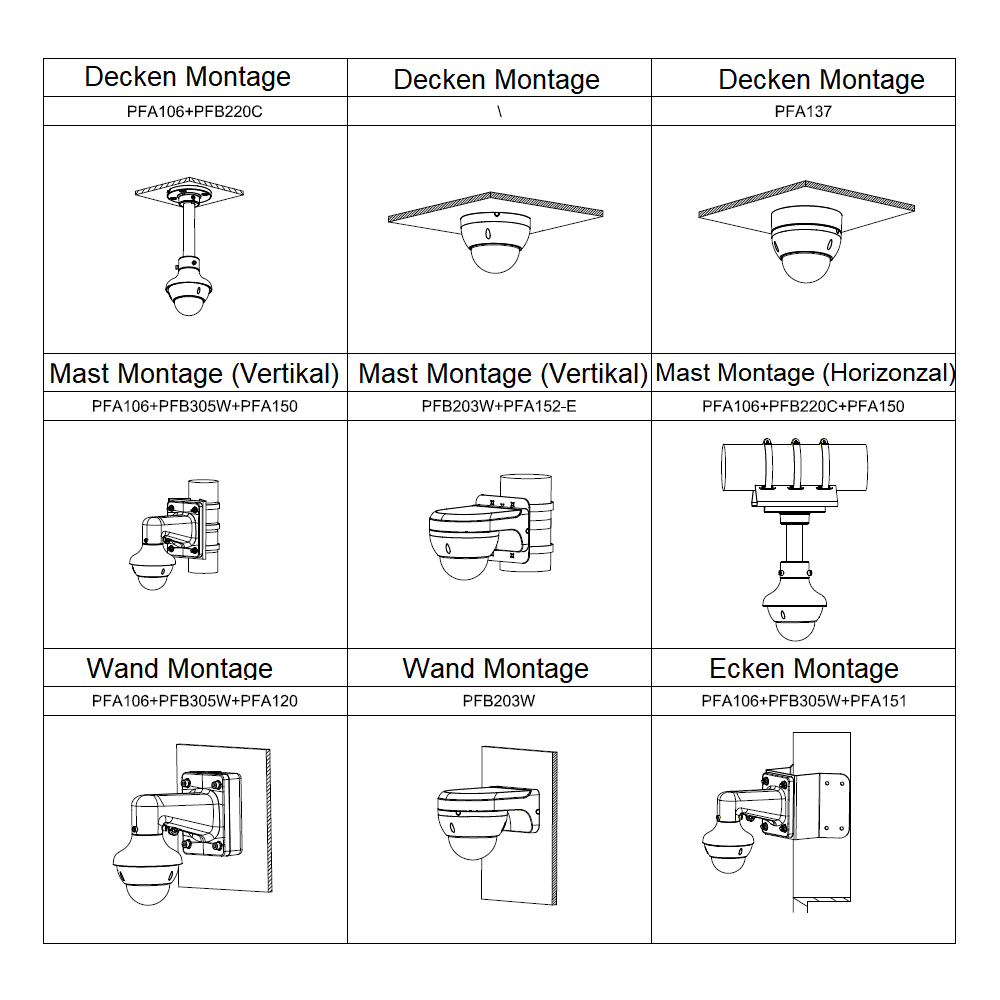 | Decken Montage | Decken Montage | Decken Montage |
|---|---|---|
| PFA106+PFB220C | \ | PFA137 |
| | | |
| Mast Montage (Vertikal) | Mast Montage (Vertikal) | Mast Montage (Horizonzal) |
| PFA106+PFB305W+PFA150 | PFB203W+PFA152-E | PFA106+PFB220C+PFA150 |
| | | |
| Wand Montage | Wand Montage | Ecken Montage |
| PFA106+PFB305W+PFA120 | PFB203W | PFA106+PFB305W+PFA151 |
| | | |