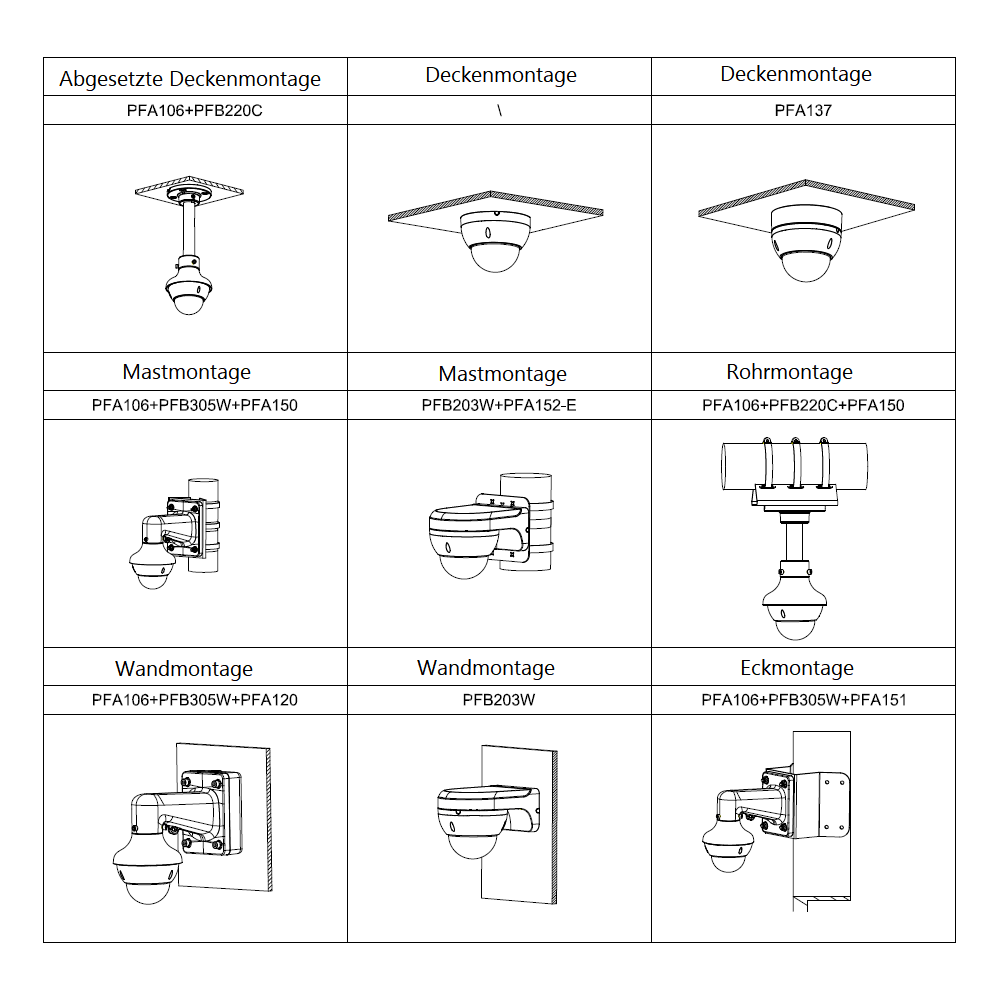 | Abgesetzte Deckenmontage | Deckenmontage | Deckenmontage |
|---|---|---|
| PFA106+PFB220C | \ | PFA137 |
| | | |
| Mastmontage | Mastmontage | Rohrmontage |
| PFA106+PFB305W+PFA150 | PFB203W+PFA152-E | PFA106+PFB220C+PFA150 |
| | | |
| Wandmontage | Wandmontage | Eckmontage |
| PFA106+PFB305W+PFA120 | PFB203W | PFA106+PFB305W+PFA151 |
| | | |