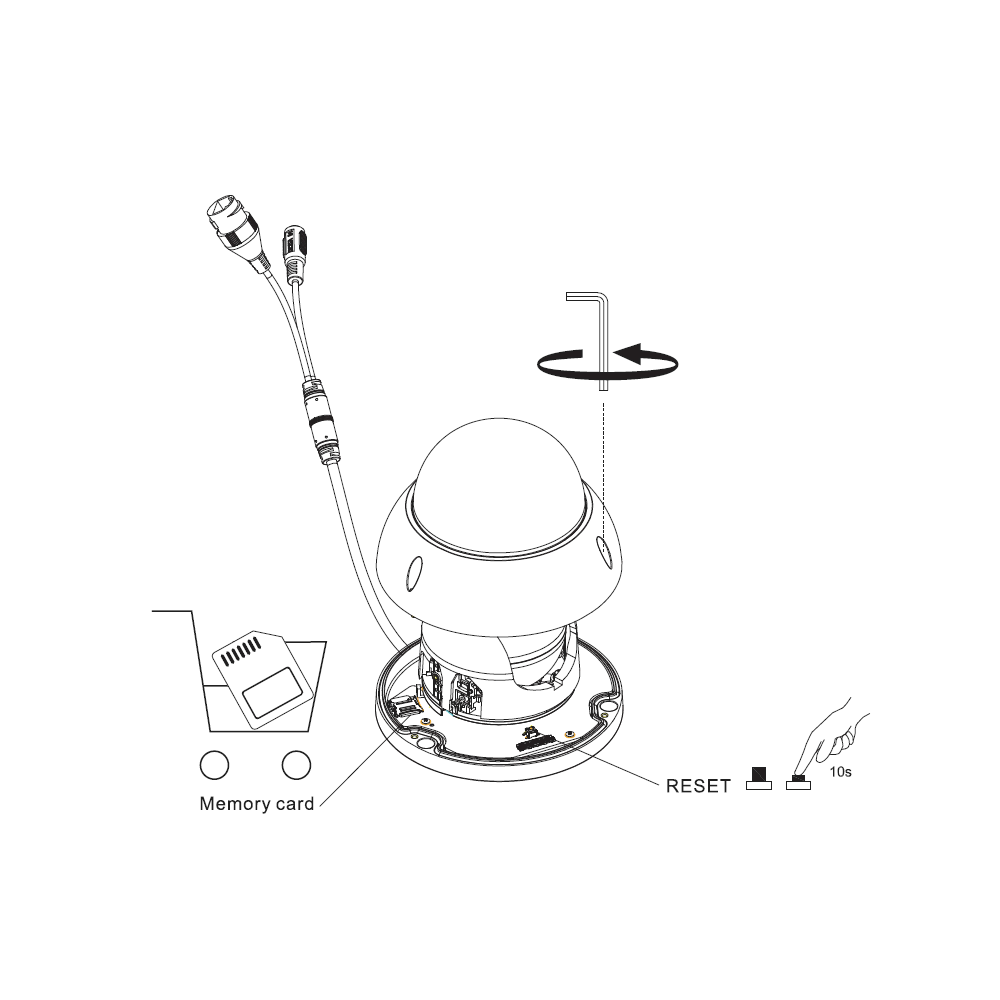 Memory card

RESET

10s