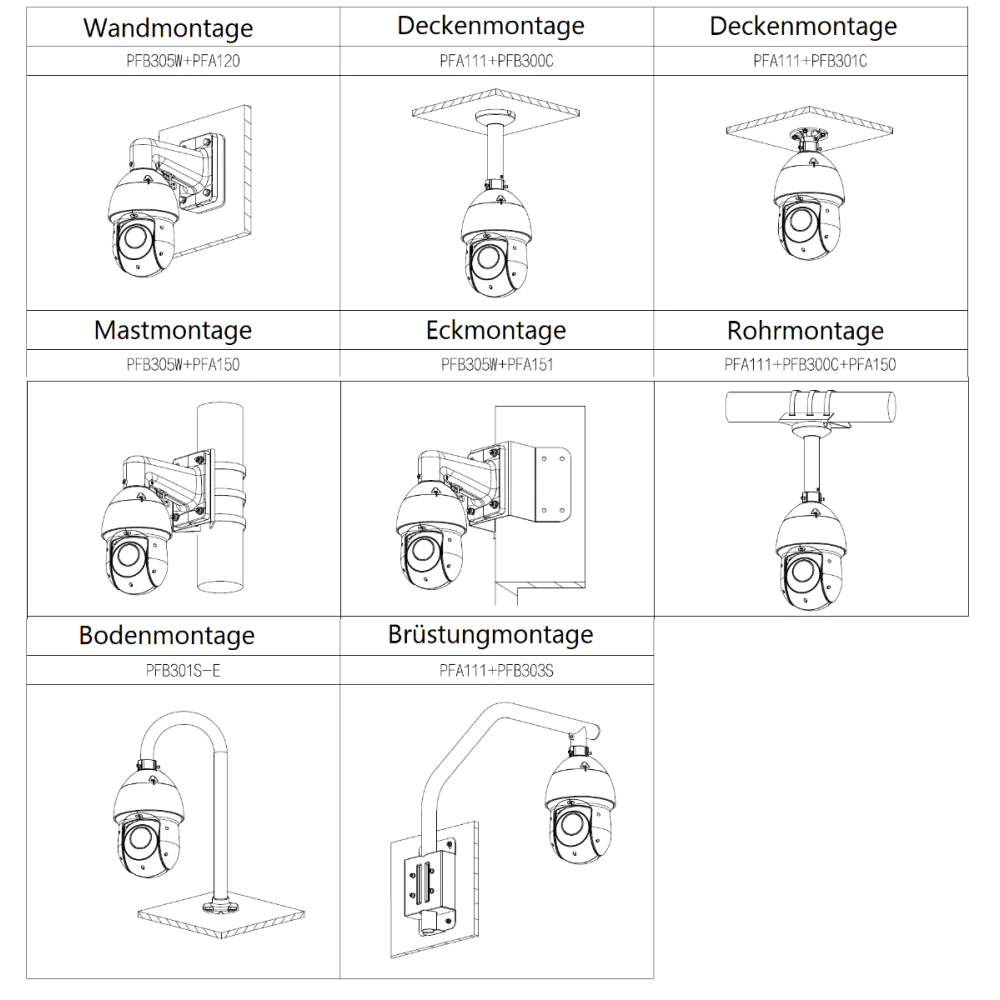 | Wandmontage | Deckenmontage | Deckenmontage |
|---|---|---|
| PFB305W+PFA120 | PFA111+PFB300C | PFA111+PFB301C |
| Mastmontage | Eckmontage | Rohrmontage |
| PFB305W+PFA150 | PFB305W+PFA151 | PFA111+PFB300C+PFA150 |
| Bodenmontage | Brüstungmontage | |
| PFB301S-E | PFA111+PFB303S | |