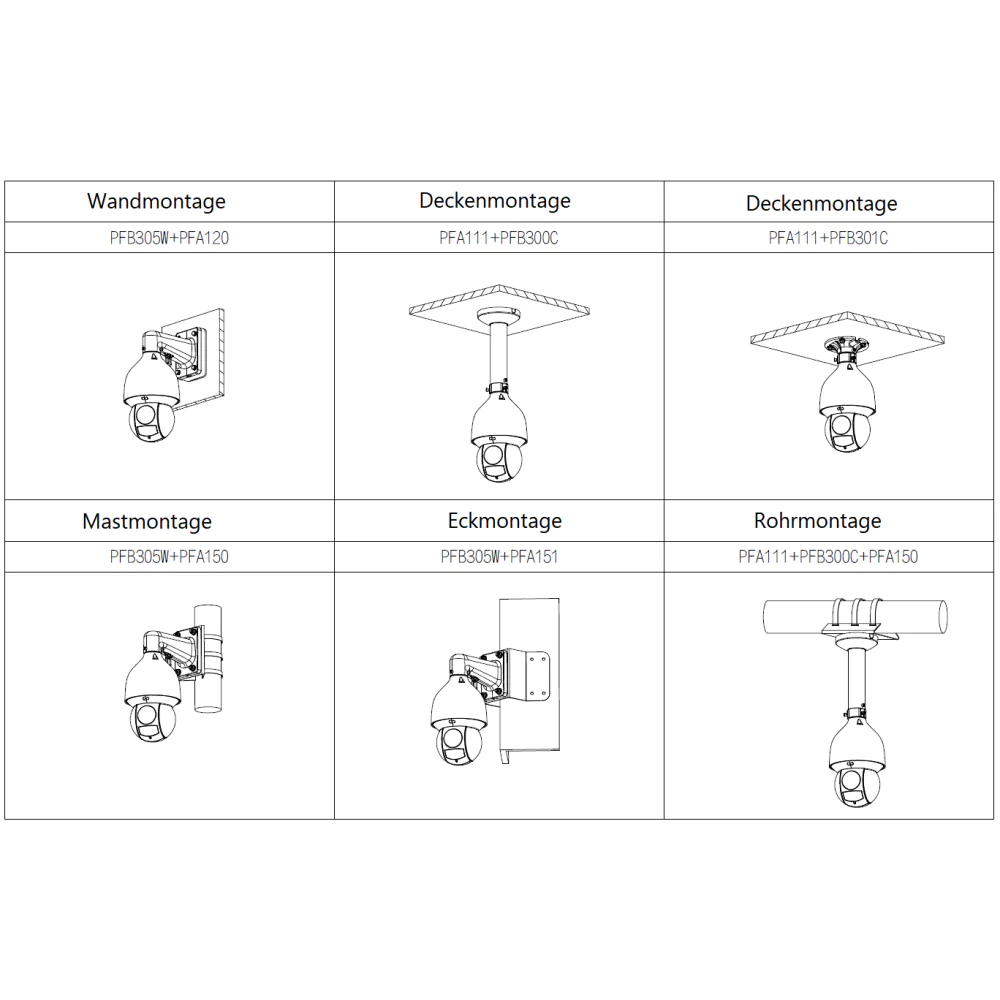 | Wandmontage | Deckenmontage | Deckenmontage |
|---|---|---|
| PFB305W+PFA120 | PFA111+PFB300C | PFA111+PFB301C |
| | | |
| Mastmontage | Eckmontage | Rohrmontage |
| PFB305W+PFA150 | PFB305W+PFA151 | PFA111+PFB300C+PFA150 |
| | | |