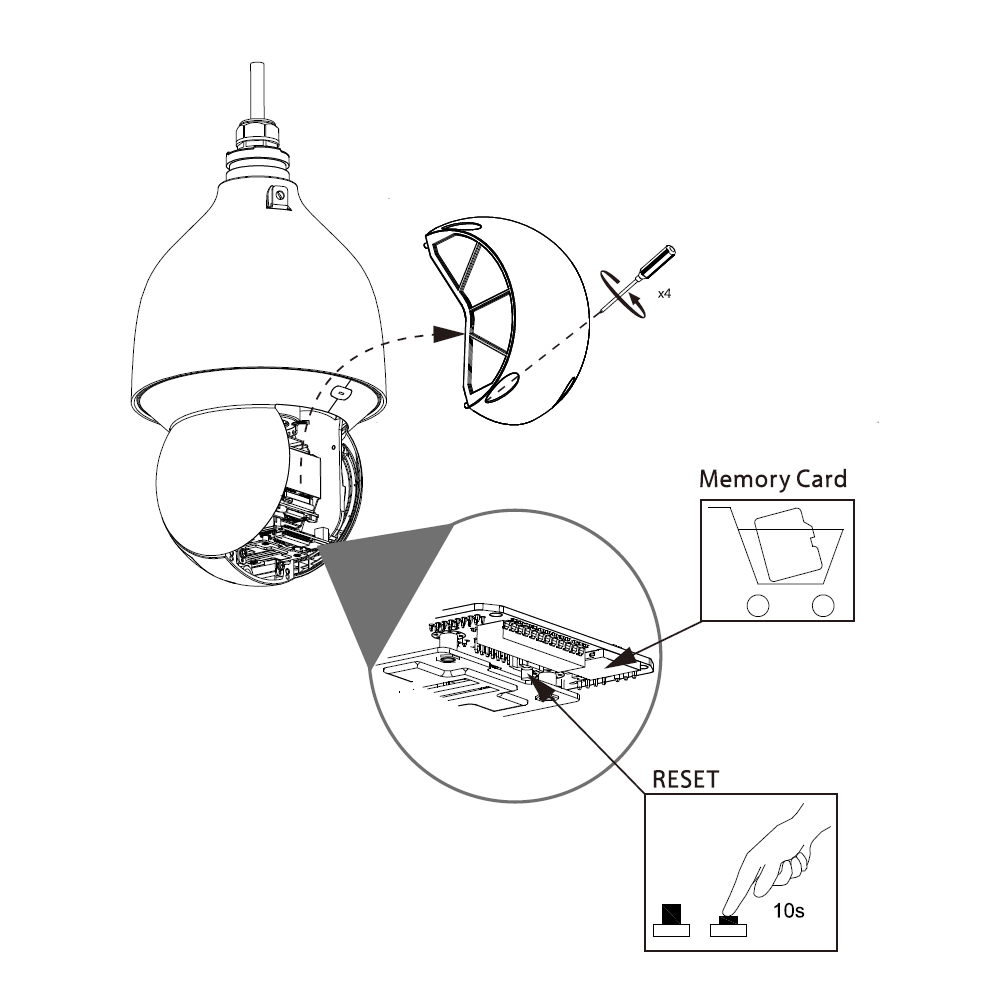 x4

Memory Card

RESET

10s